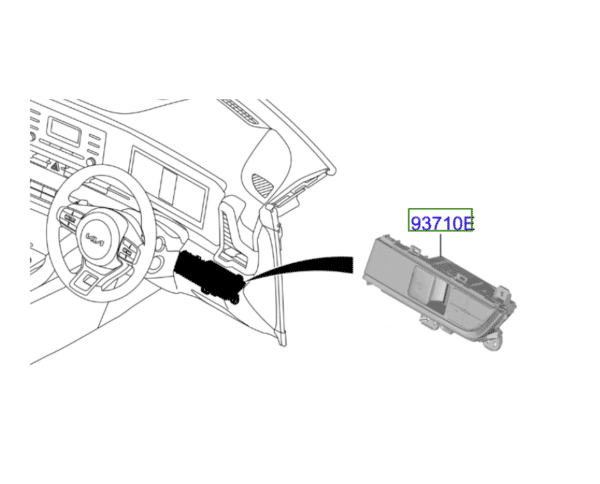 93710E