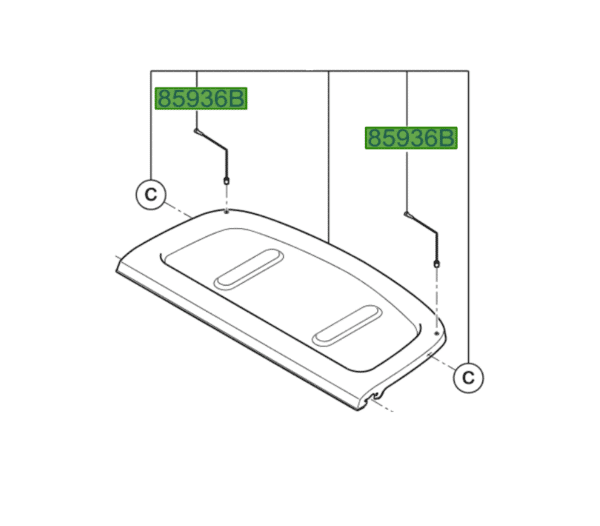 85936B
85936B
C
C