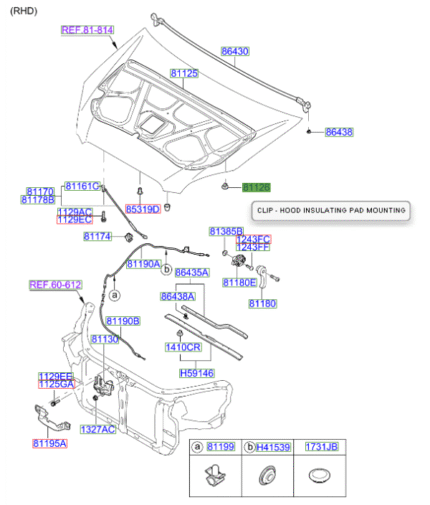 (RHD)

REF.81-814

86430

81125

86438

81126

CLIP - HOOD INSULATING PAD MOUNTING

81170
81178B

81161C

1129AC
1129EC

85319D

81174

81385B
1243FC
1243FF

81190A

b

86435A

81180E

81180

REF.60-612

a

86438A

81190B

81130

1410CR

H59146

1129EE
1125GA

1327AC

81195A

| a 81199 | b H41539 | 1731JB |
|---|---|---|
| | | |