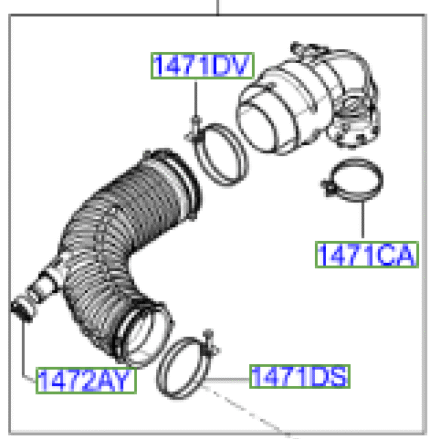 1471DV

1471CA

1472AY

1471DS